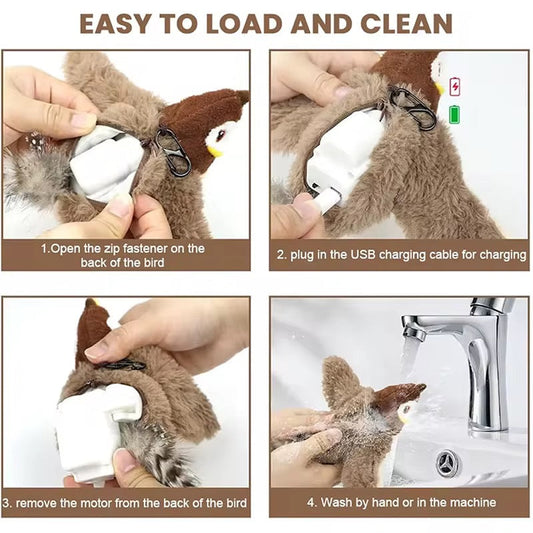 EASY TO LOAD AND CLEAN

1.Open the zip fastener on the back of the bird

2. plug in the USB charging cable for charging

3. remove the motor from the back of the bird

4. Wash by hand or in the machine